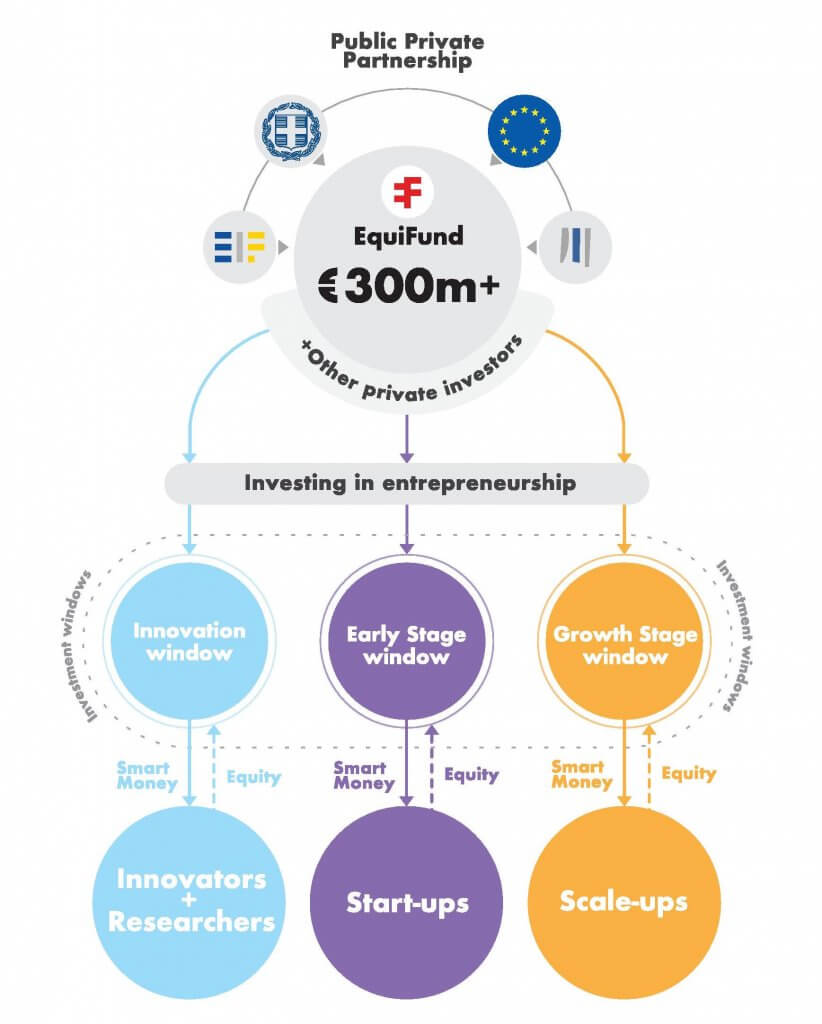 Public Private Partnership

EquiFund

€300m+

+Other private investors

Investing in entrepreneurship

Investment windows

Innovation window

Early Stage window

Growth Stage window

Investment windows

Smart Money

Equity

Smart Money

Equity

Smart Money

Equity

Innovators + Researchers

Start-ups

Scale-ups